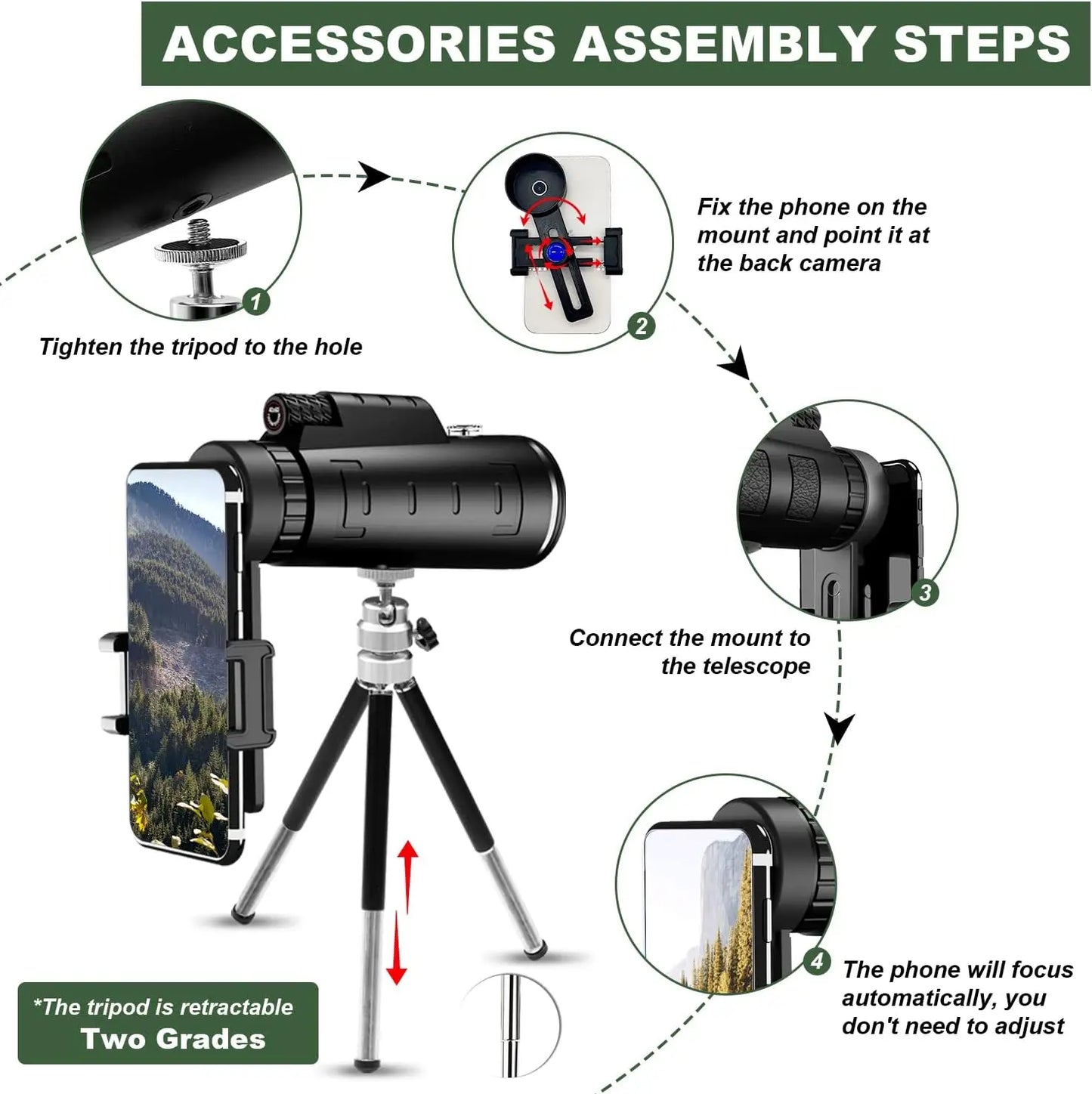 ACCESSORIES ASSEMBLY STEPS

1

Tighten the tripod to the hole

2

Fix the phone on the mount and point it at the back camera

3

Connect the mount to the telescope

4

The phone will focus automatically, you don't need to adjust

*The tripod is retractable
Two Grades